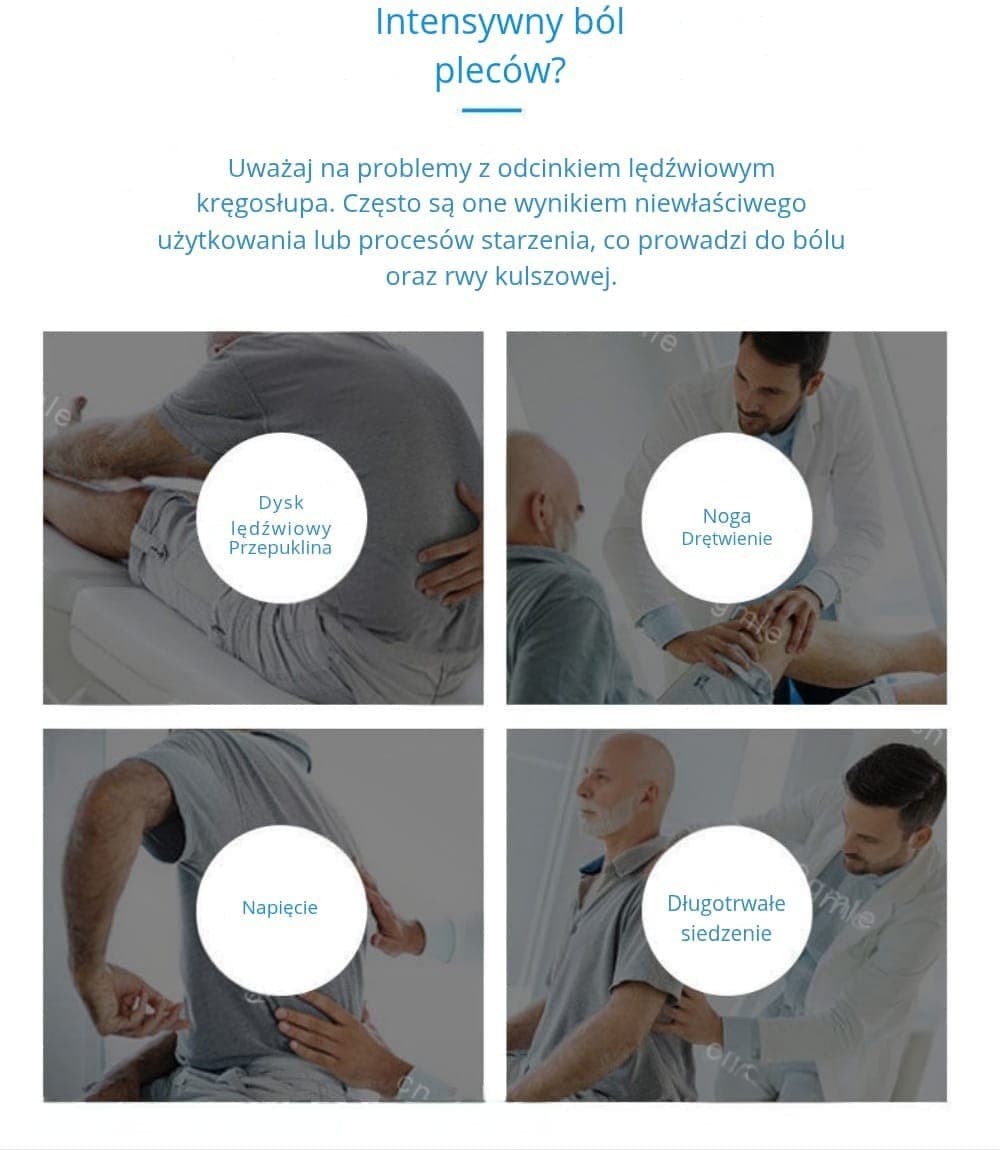 Intensywny ból pleców?

Uważaj na problemy z odcinkiem lędźwiowym kręgosłupa. Często są one wynikiem niewłaściwego użytkowania lub procesów starzenia, co prowadzi do bólu oraz rwy kulszowej.

Dysk lędźwiowy Przepuklina

Noga Drętwienie

Napięcie

Długotrwałe siedzenie